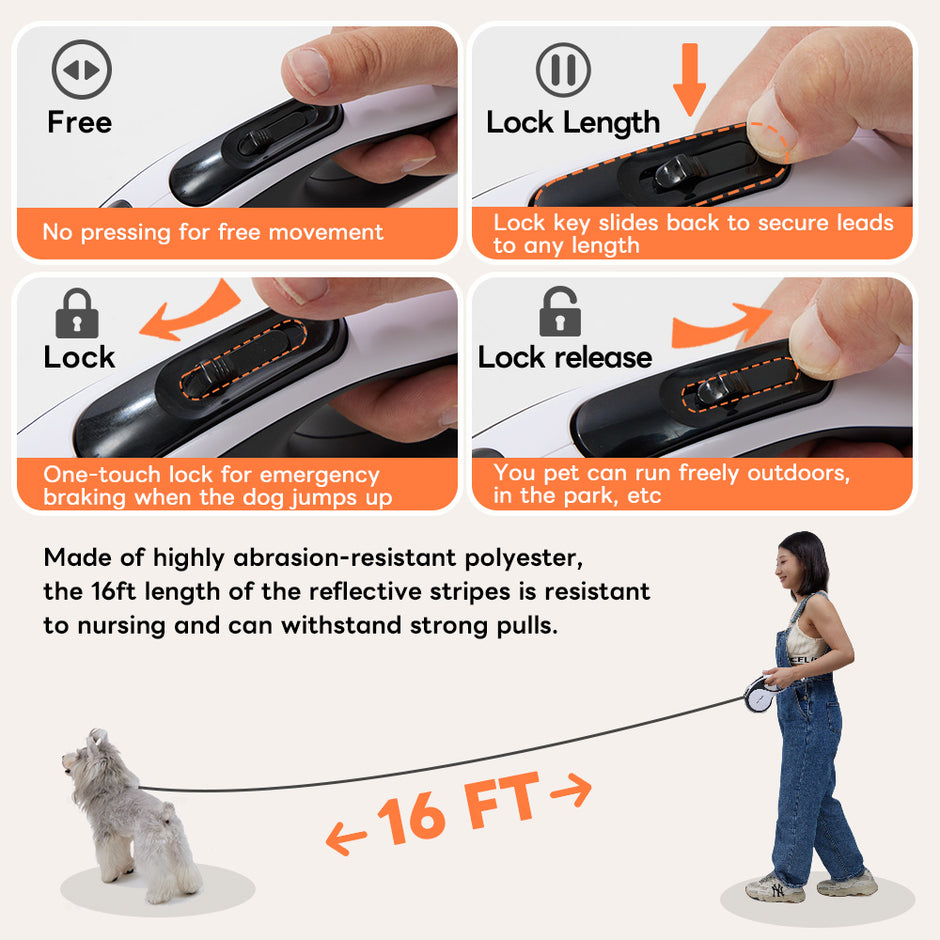 Free

No pressing for free movement

Lock Length

Lock key slides back to secure leads to any length

Lock

One-touch lock for emergency braking when the dog jumps up

Lock release

You pet can run freely outdoors, in the park, etc

Made of highly abrasion-resistant polyester, the 16ft length of the reflective stripes is resistant to nursing and can withstand strong pulls.

←16 FT→