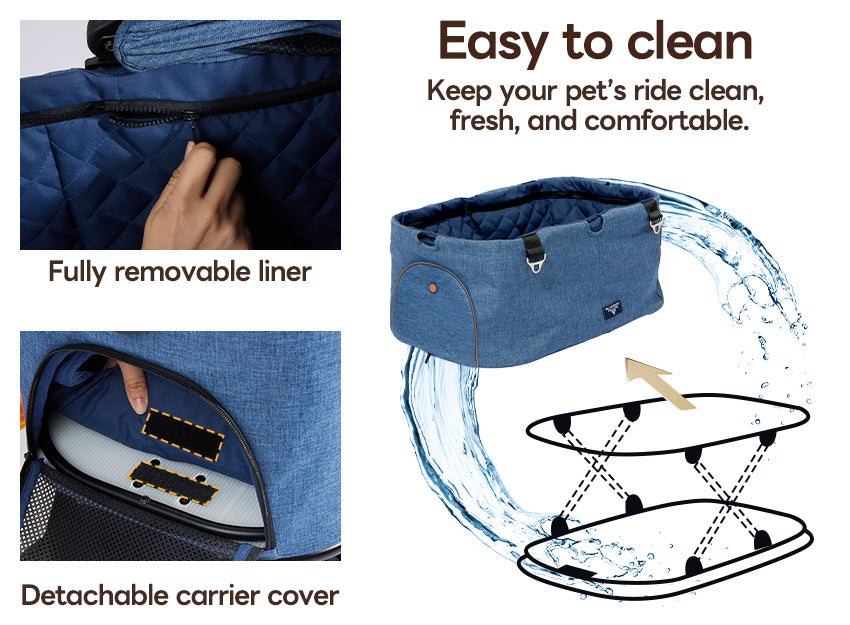 Easy to clean

Keep your pet's ride clean, fresh, and comfortable.

Fully removable liner

Detachable carrier cover