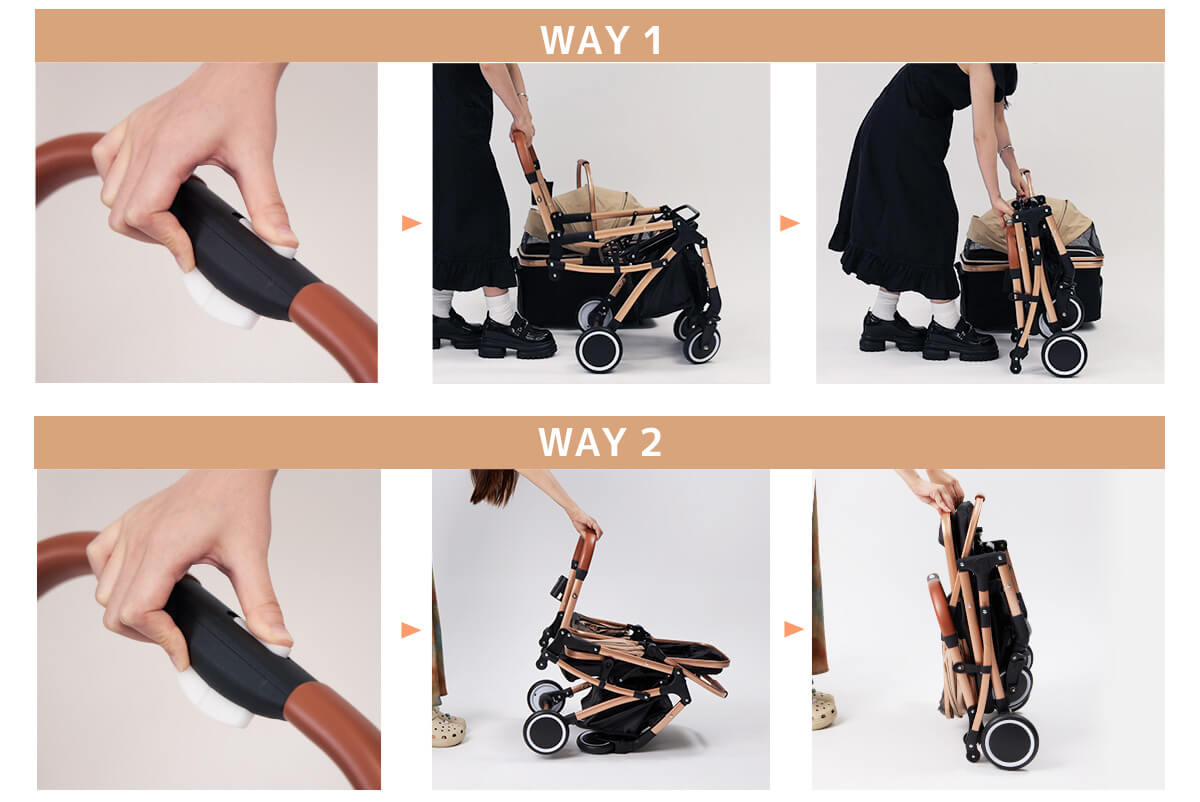 WAY 1

WAY 2